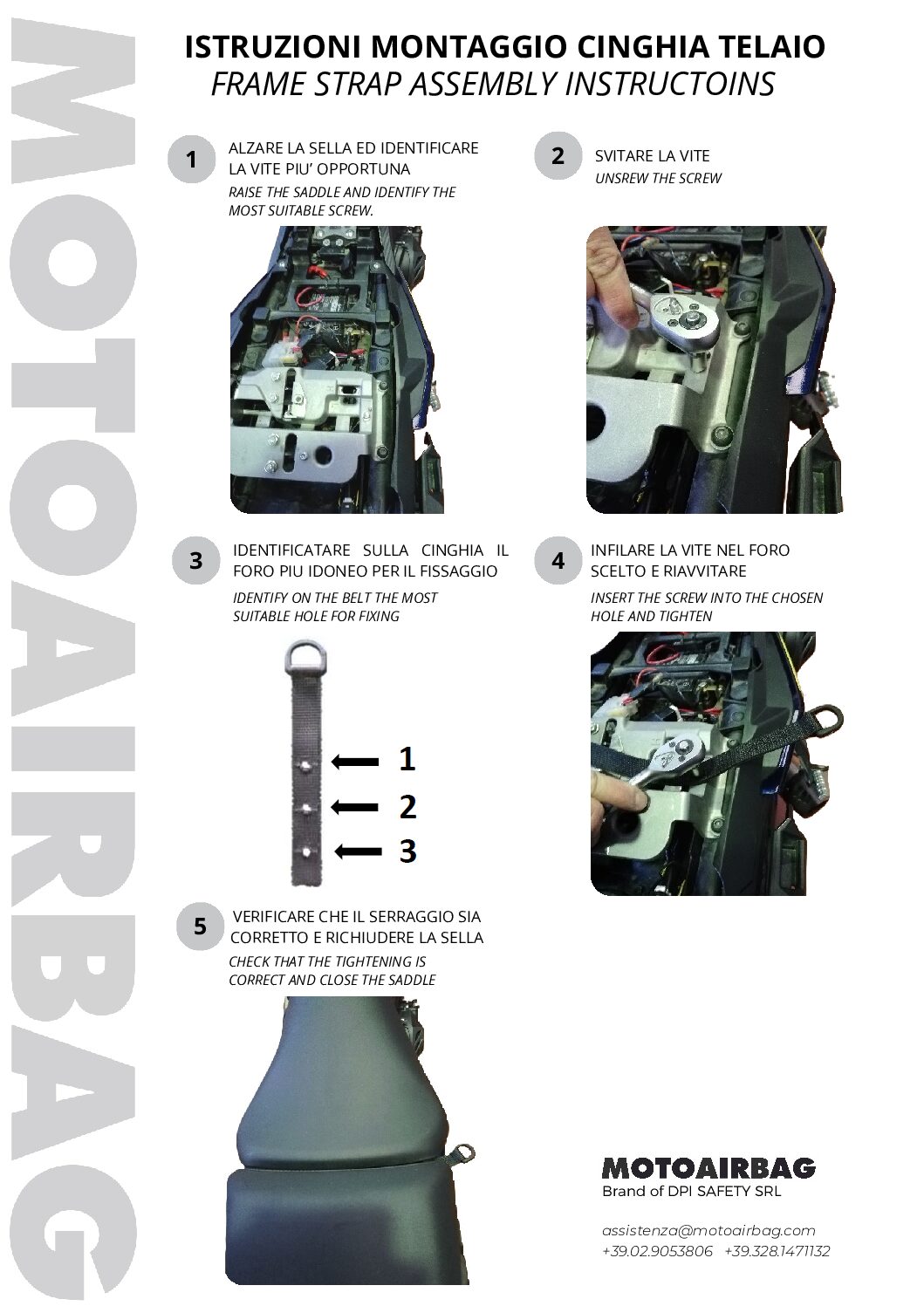 MOTOAIRBAG

ISTRUZIONI MONTAGGIO CINGHIA TELAIO
FRAME STRAP ASSEMBLY INSTRUCTOINS

1
ALZARE LA SELLA ED IDENTIFICARE LA VITE PIU' OPPORTUNA
RAISE THE SADDLE AND IDENTIFY THE MOST SUITABLE SCREW.

2
SVITARE LA VITE
UNSREW THE SCREW

3
IDENTIFICATARE SULLA CINGHIA IL FORO PIU IDONEO PER IL FISSAGGIO
IDENTIFY ON THE BELT THE MOST SUITABLE HOLE FOR FIXING

1
2
3

4
INFILARE LA VITE NEL FORO SCELTO E RIAVVITARE
INSERT THE SCREW INTO THE CHOSEN HOLE AND TIGHTEN

5
VERIFICARE CHE IL SERRAGGIO SIA CORRETTO E RICHIUDERE LA SELLA
CHECK THAT THE TIGHTENING IS CORRECT AND CLOSE THE SADDLE

MOTOAIRBAG
Brand of DPI SAFETY SRL

assistenza@motoairbag.com
+39.02.9053806 +39.328.1471132